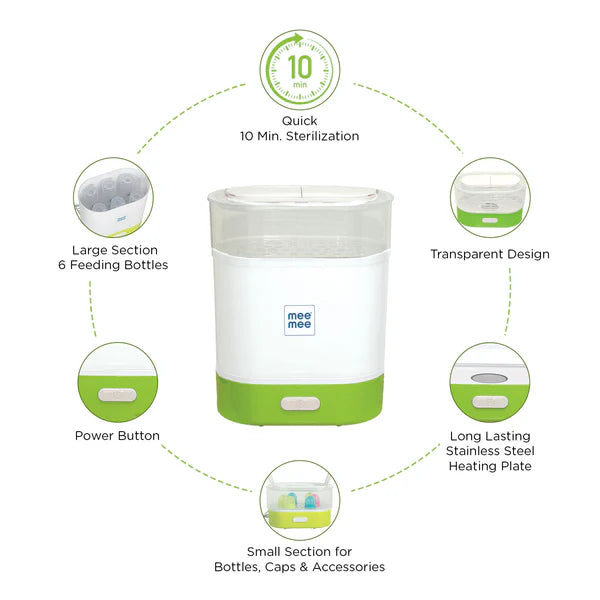 10
min

Quick
10 Min. Sterilization

Large Section
6 Feeding Bottles

Transparent Design

mee mee

Power Button

Long Lasting
Stainless Steel
Heating Plate

Small Section for
Bottles, Caps & Accessories