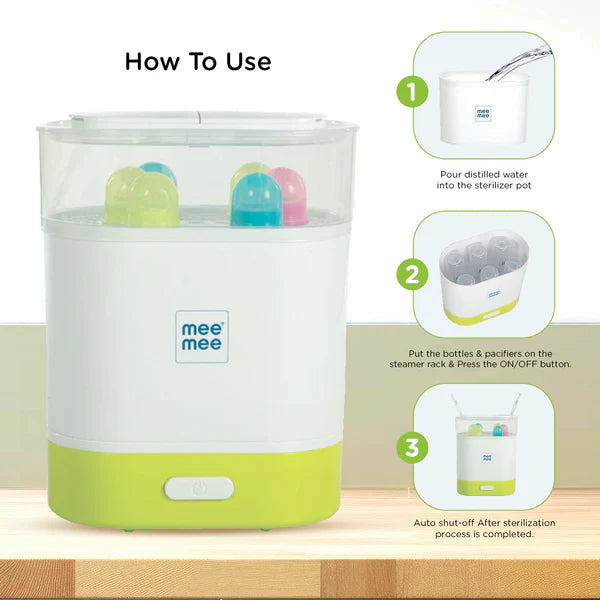 How To Use

mee mee

1

mee mee

Pour distilled water into the sterilizer pot

2

Put the bottles & pacifiers on the steamer rack & Press the ON/OFF button.

3

mee mee

Auto shut-off After sterilization process is completed.