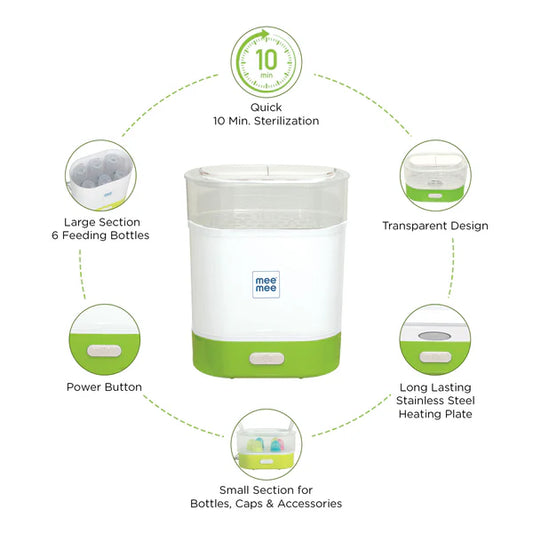 10
min

Quick
10 Min. Sterilization

Large Section
6 Feeding Bottles

Transparent Design

mee
mee

Power Button

Long Lasting
Stainless Steel
Heating Plate

Small Section for
Bottles, Caps & Accessories